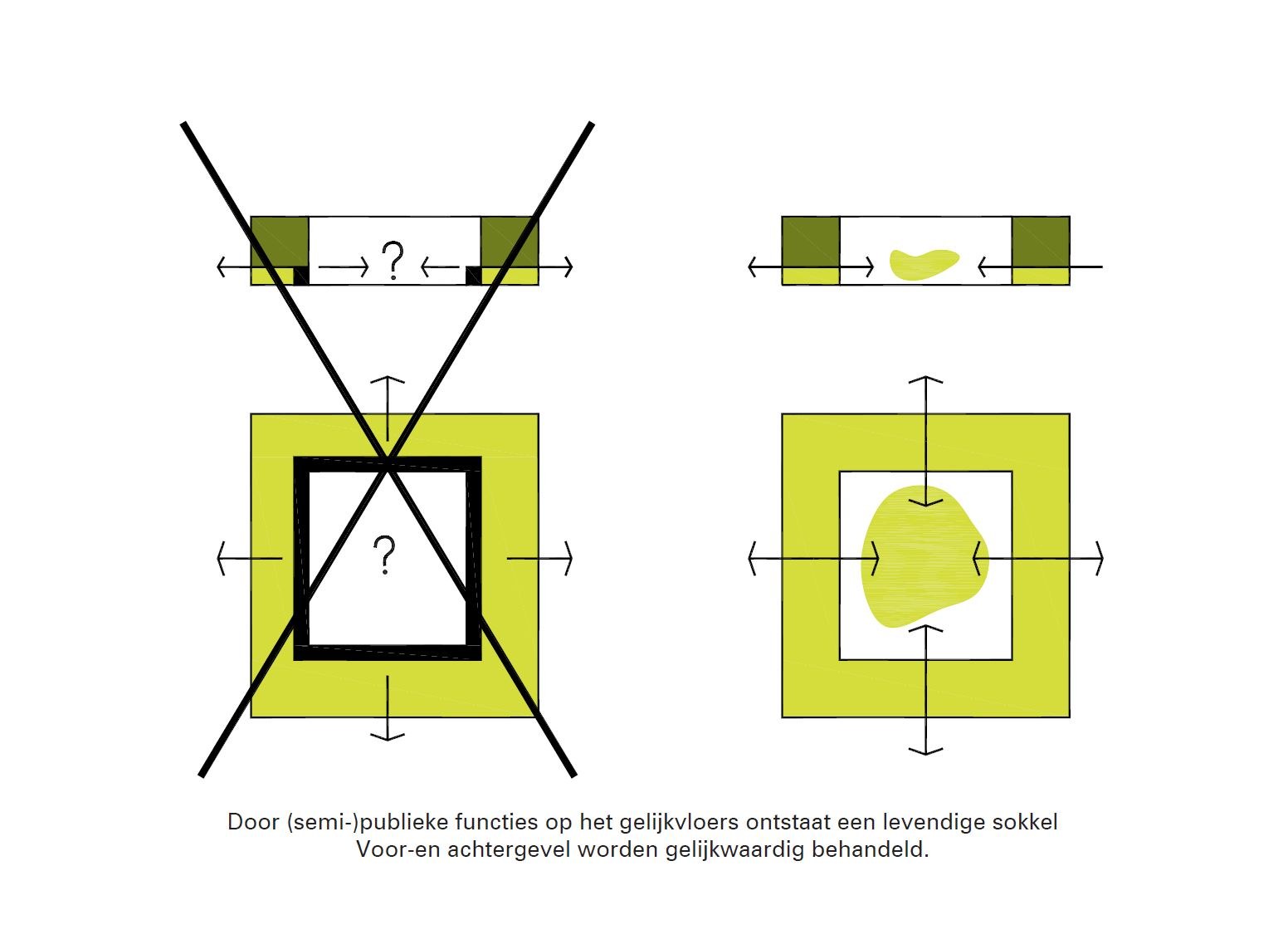 ?

?

Door (semi-)publieke functies op het gelijkvloers ontstaat een levendige sokkel
Voor-en achtergevel worden gelijkwaardig behandeld.